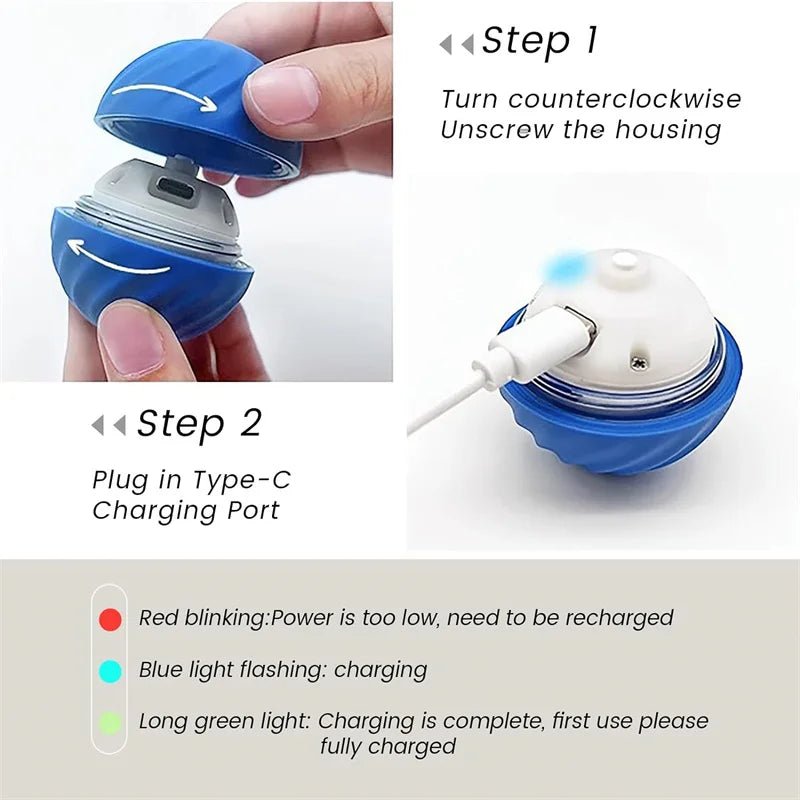 Step 1

Turn counterclockwise
Unscrew the housing

Step 2

Plug in Type-C
Charging Port

Red blinking:Power is too low, need to be recharged

Blue light flashing: charging

Long green light: Charging is complete, first use please fully charged