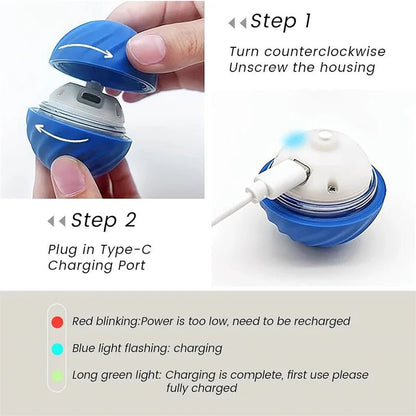 Step 1

Turn counterclockwise
Unscrew the housing

Step 2

Plug in Type-C
Charging Port

Red blinking:Power is too low, need to be recharged

Blue light flashing: charging

Long green light: Charging is complete, first use please fully charged